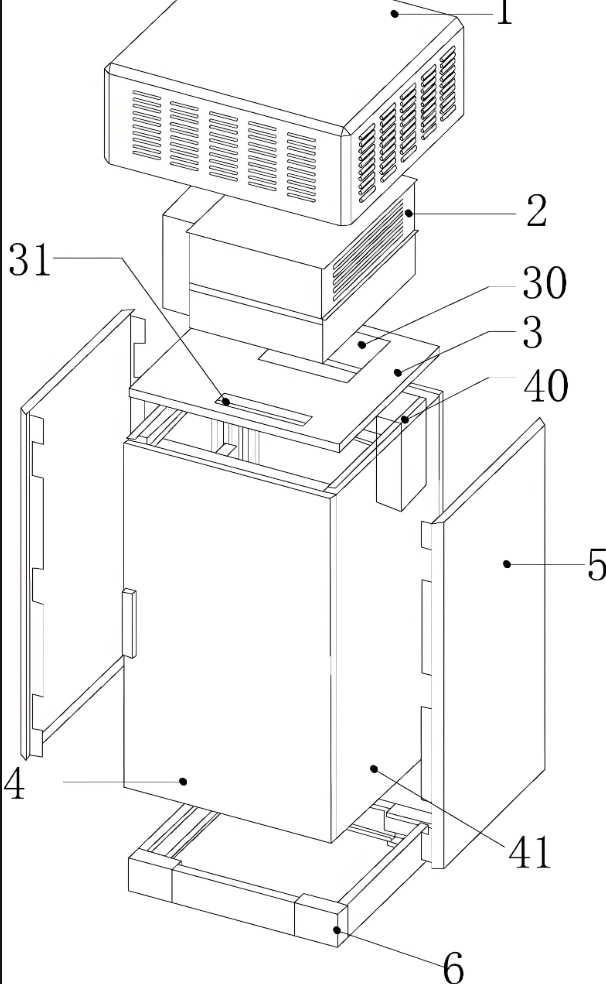 1
2
31
30
3
40
5
4
41
6